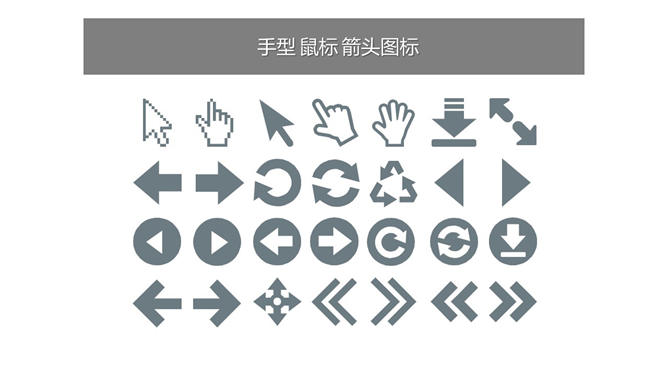 手型 鼠标 箭头图标